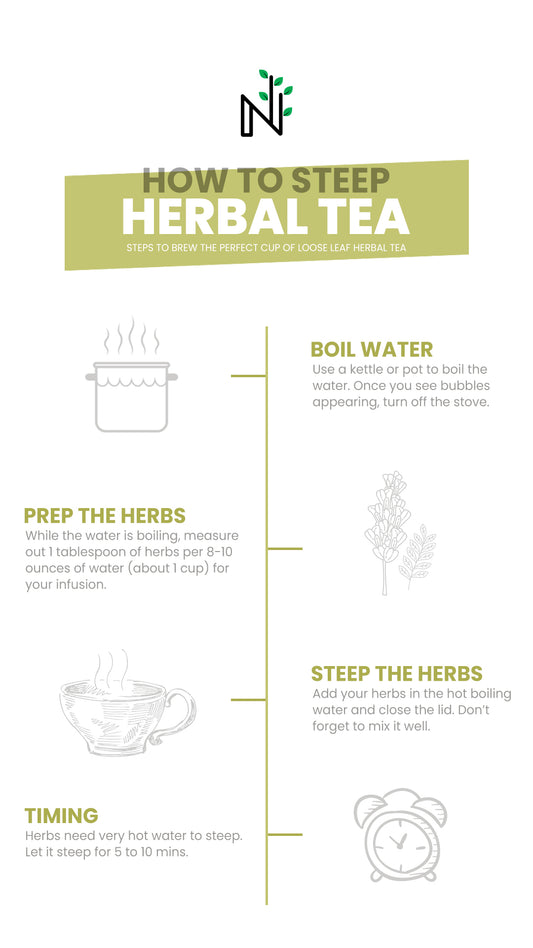 N

HOW TO STEEP
HERBAL TEA
STEPS TO BREW THE PERFECT CUP OF LOOSE LEAF HERBAL TEA

BOIL WATER
Use a kettle or pot to boil the water. Once you see bubbles appearing, turn off the stove.

PREP THE HERBS
While the water is boiling, measure out 1 tablespoon of herbs per 8-10 ounces of water (about 1 cup) for your infusion.

STEEP THE HERBS
Add your herbs in the hot boiling water and close the lid. Don't forget to mix it well.

TIMING
Herbs need very hot water to steep. Let it steep for 5 to 10 mins.