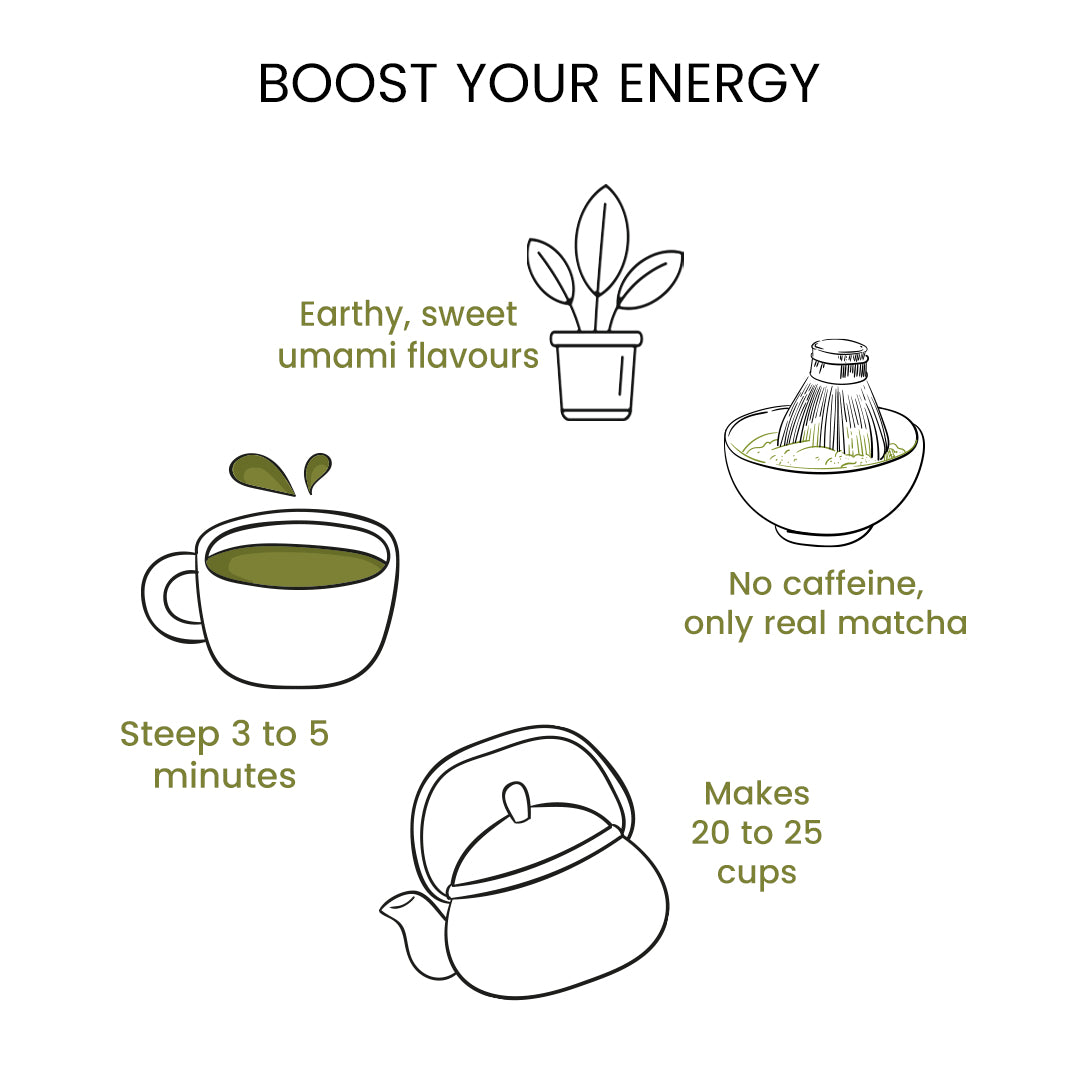 BOOST YOUR ENERGY

Earthy, sweet umami flavours

No caffeine, only real matcha

Steep 3 to 5 minutes

Makes 20 to 25 cups