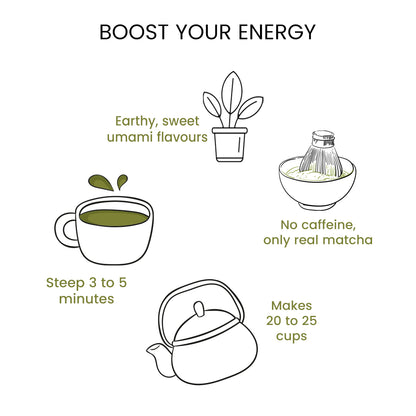 BOOST YOUR ENERGY

Earthy, sweet umami flavours

No caffeine, only real matcha

Steep 3 to 5 minutes

Makes 20 to 25 cups